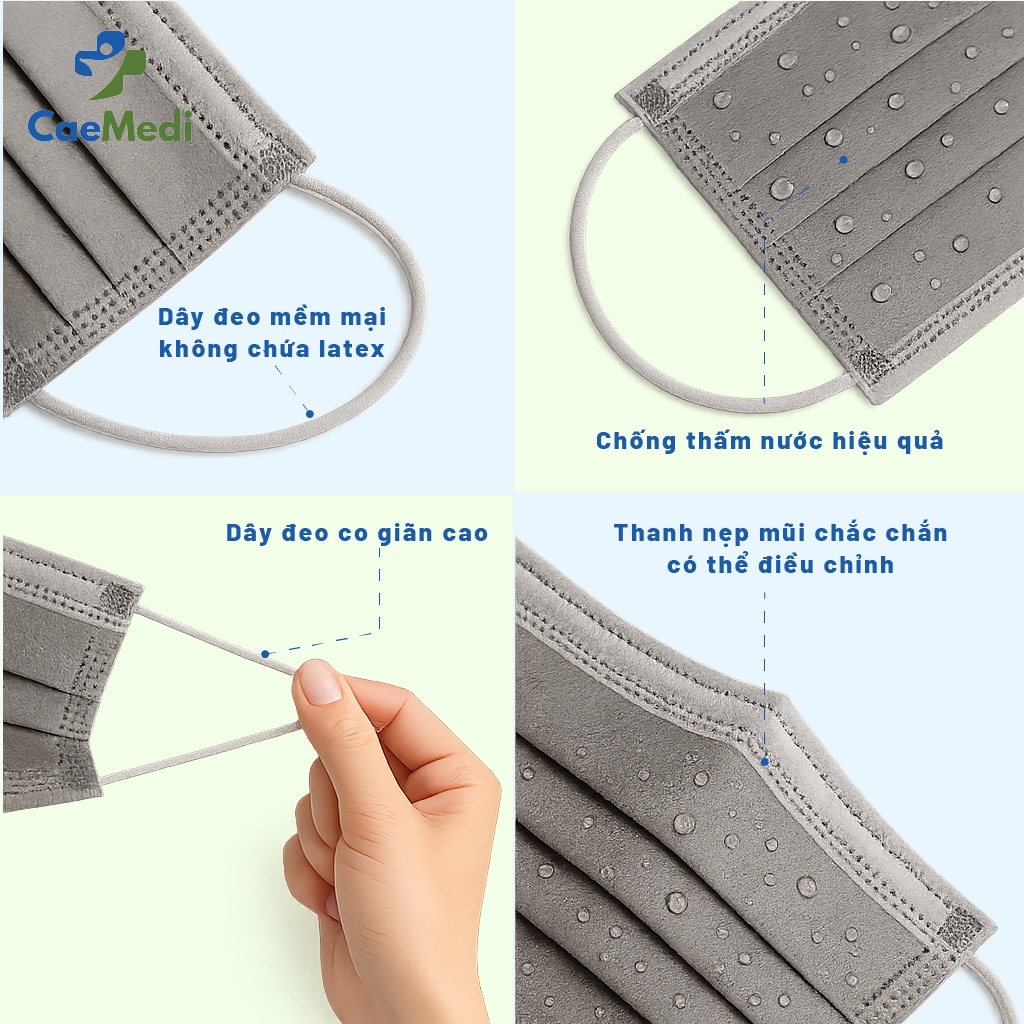 CaeMedi

Dây đeo mềm mại không chứa latex

Chống thấm nước hiệu quả

Dây đeo co giãn cao

Thanh nẹp mũi chắc chắn có thể điều chỉnh